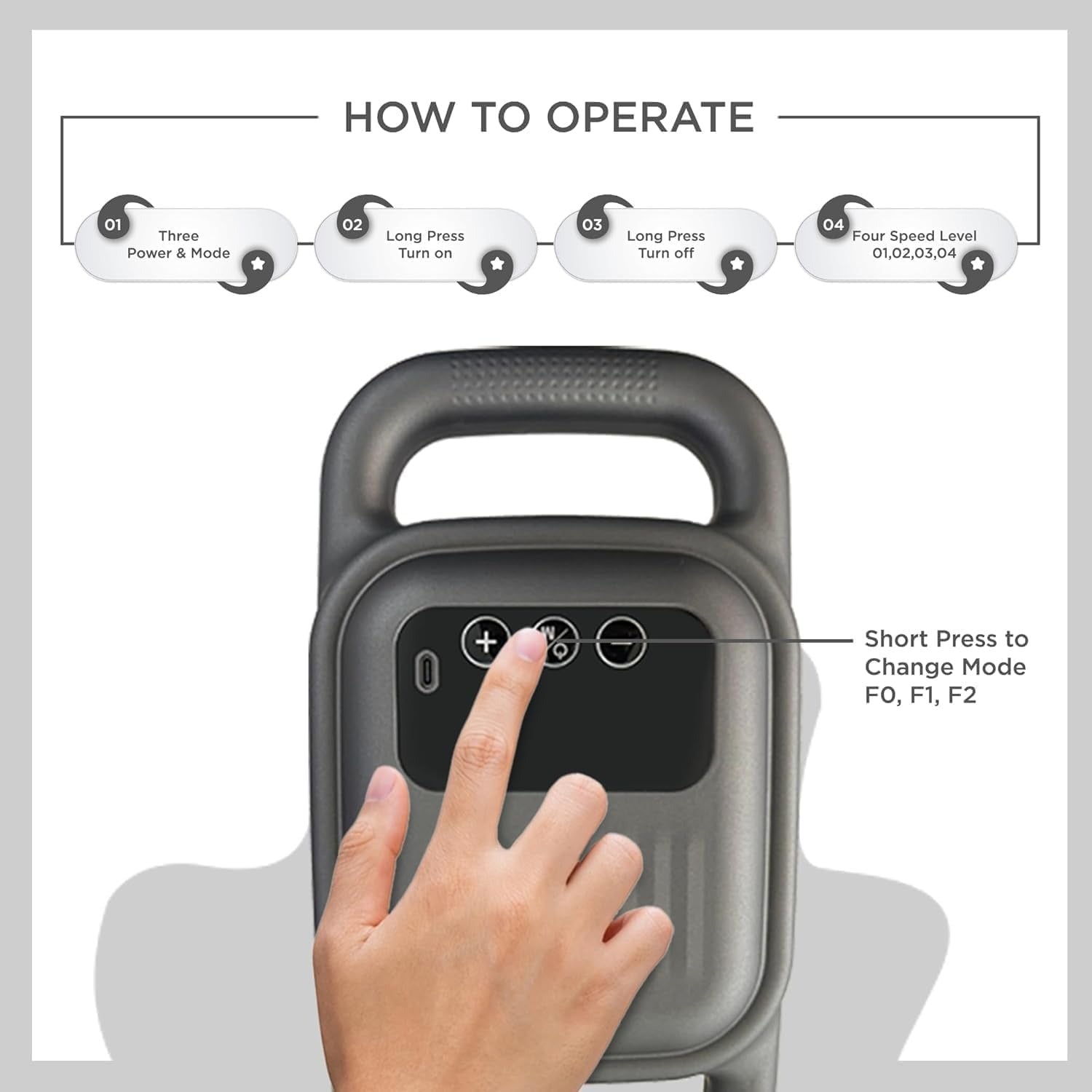 HOW TO OPERATE

01 Three Power & Mode

02 Long Press Turn on

03 Long Press Turn off

04 Four Speed Level 01,02,03,04

+

−

Short Press to Change Mode F0, F1, F2